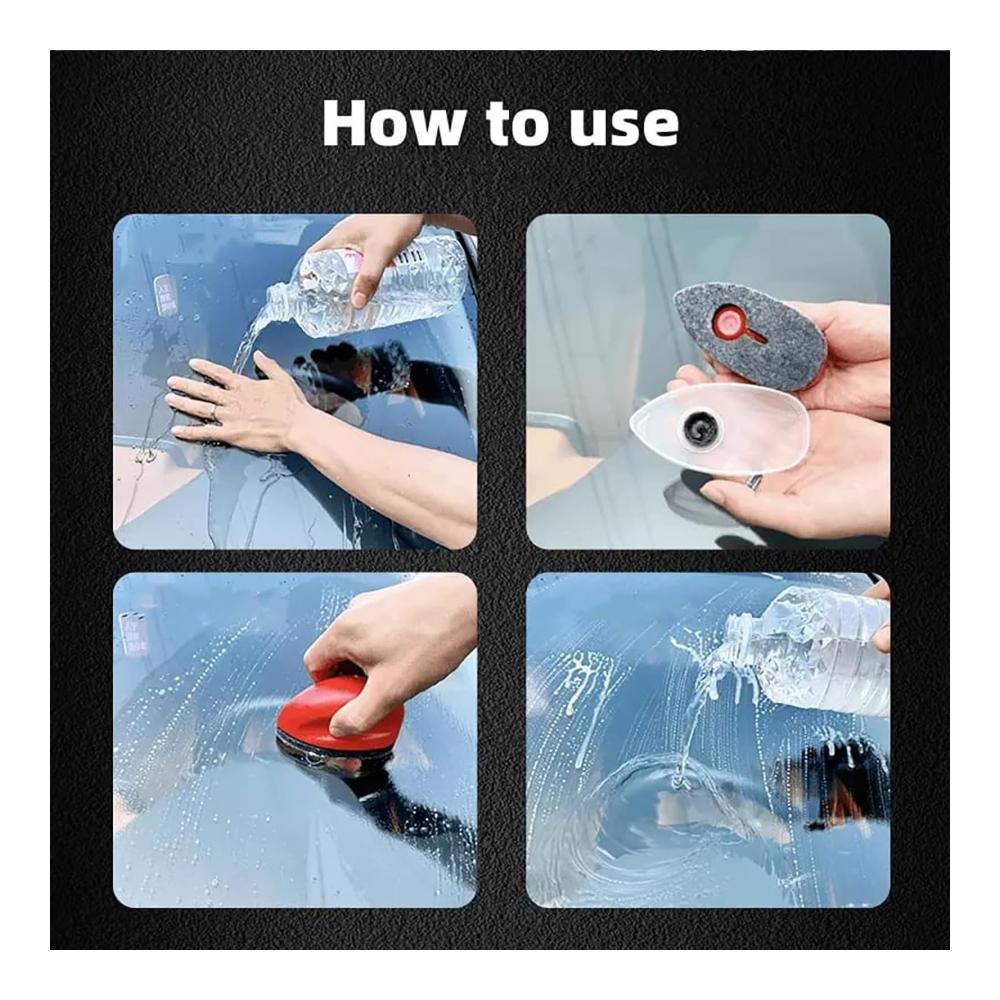 How to use