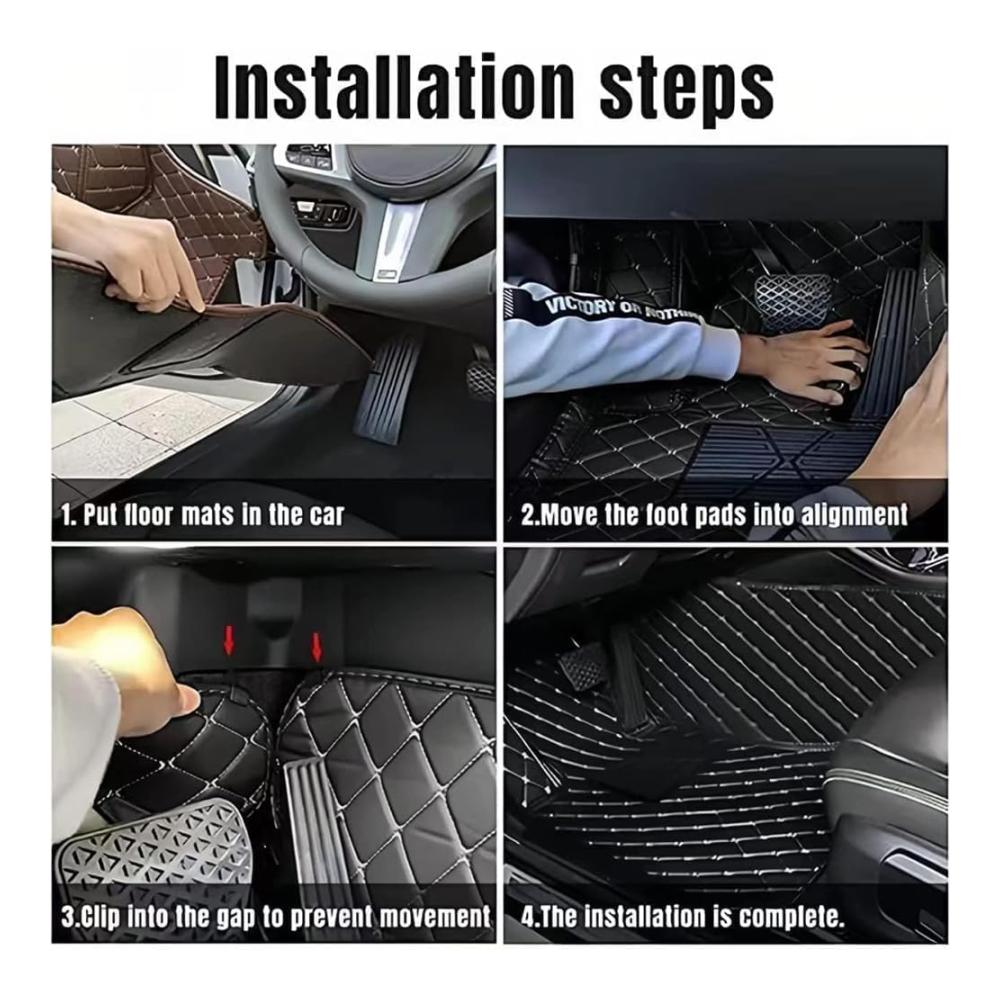 Installation steps

1. Put floor mats in the car

VICTORY OR NOTHING

2.Move the foot pads into alignment

3.Clip into the gap to prevent movement

4.The installation is complete.