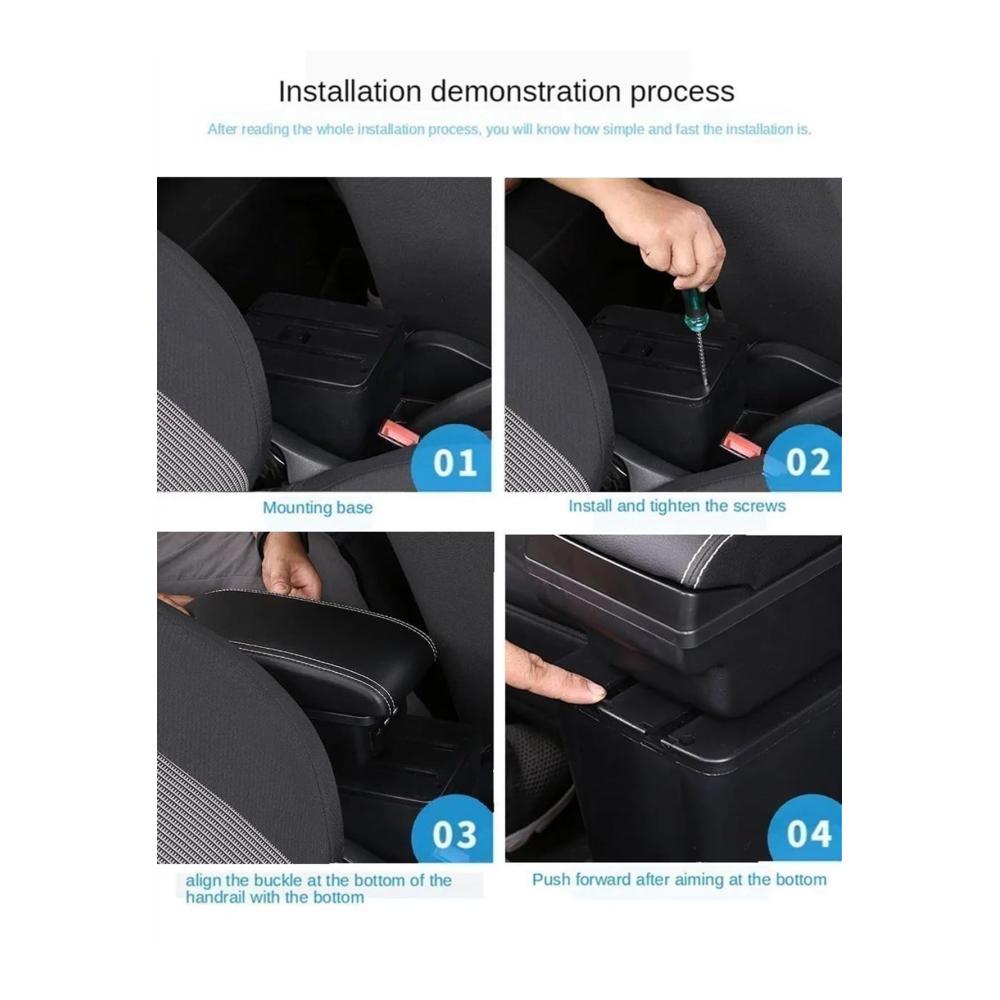 Installation demonstration process

After reading the whole installation process, you will know how simple and fast the installation is.

01

Mounting base

02

Install and tighten the screws

03

align the buckle at the bottom of the handrail with the bottom

04

Push forward after aiming at the bottom