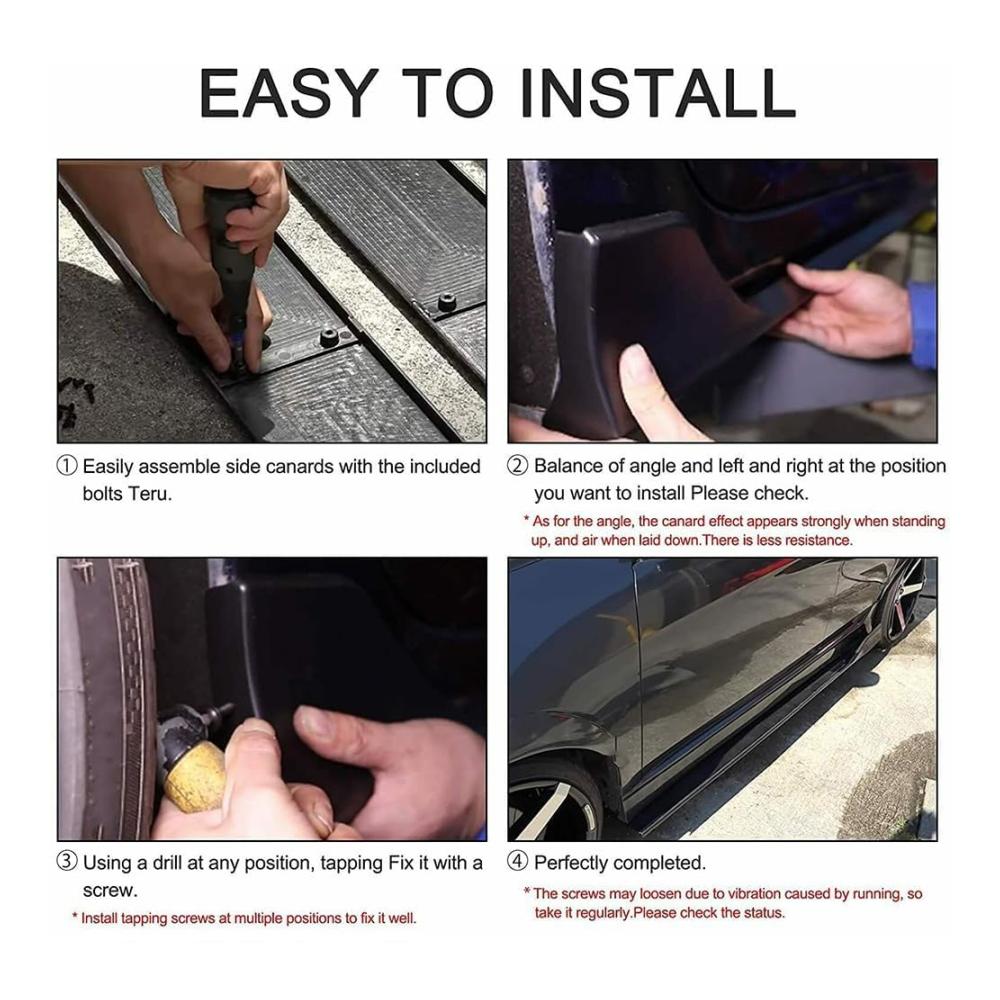 EASY TO INSTALL

① Easily assemble side canards with the included bolts Teru.

② Balance of angle and left and right at the position you want to install Please check.

* As for the angle, the canard effect appears strongly when standing up, and air when laid down.There is less resistance.

③ Using a drill at any position, tapping Fix it with a screw.

* Install tapping screws at multiple positions to fix it well.

④ Perfectly completed.

* The screws may loosen due to vibration caused by running, so take it regularly.Please check the status.