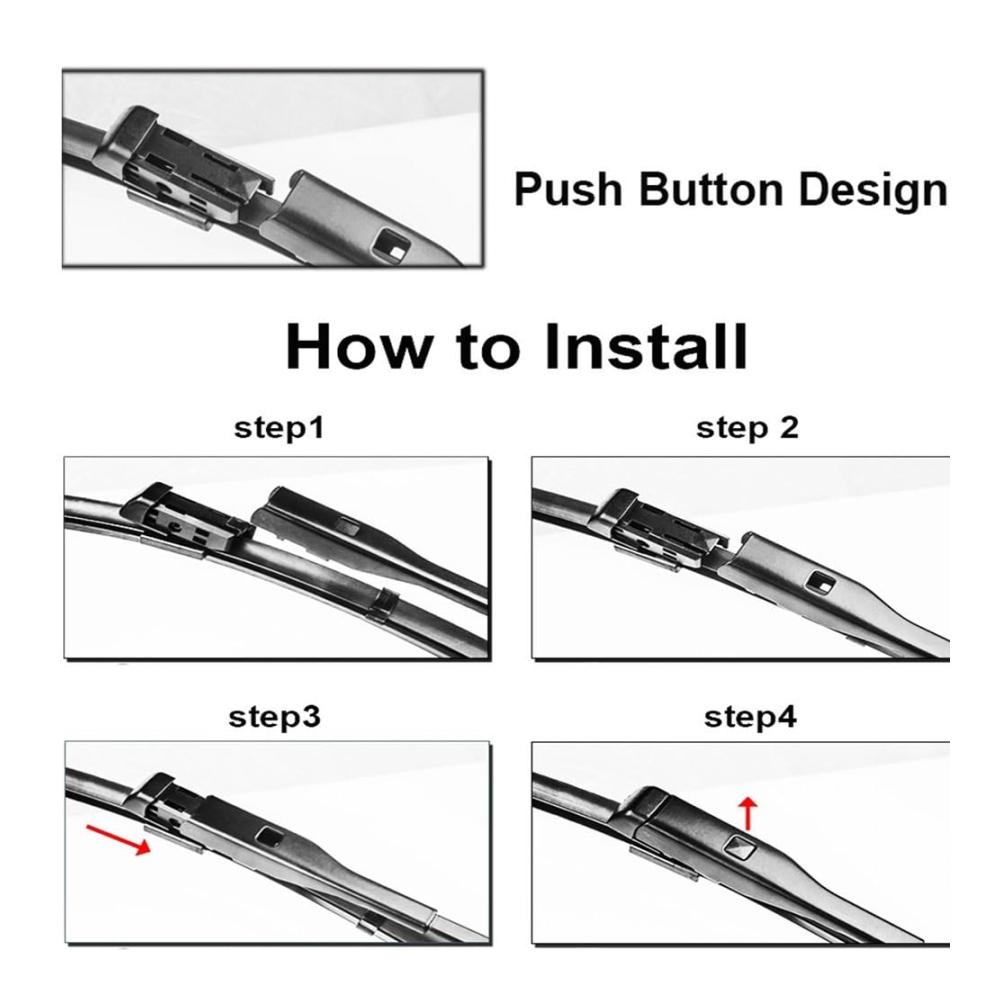 Push Button Design

How to Install

step1

step 2

step3

step4