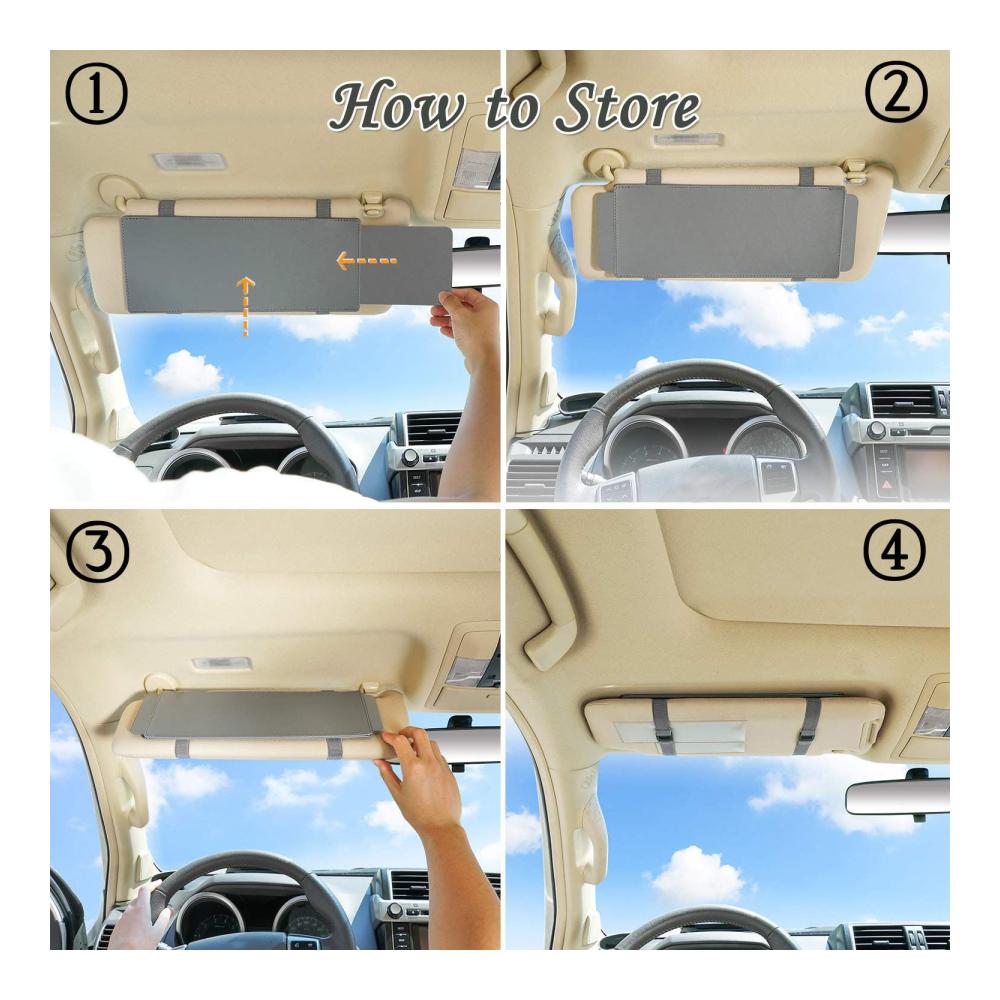 ① How to Store ②

③

④