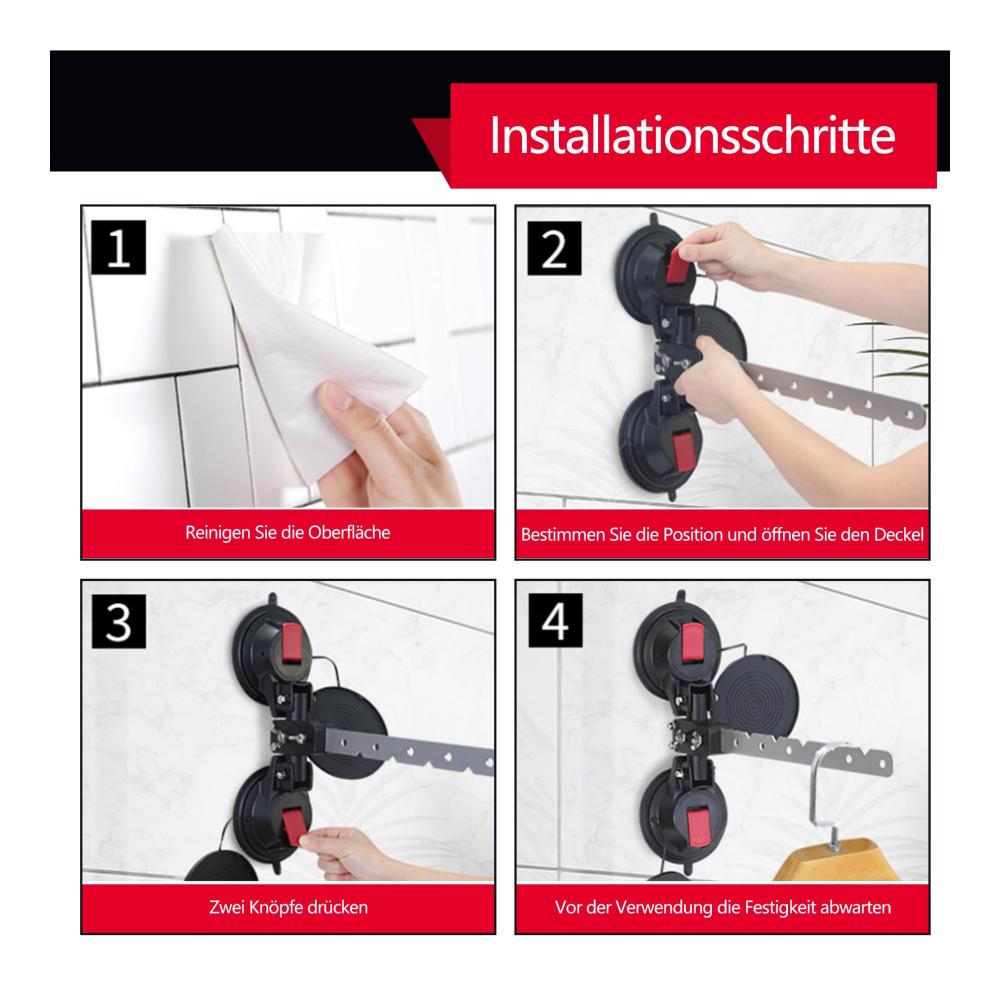 Installationsschritte

1

Reinigen Sie die Oberfläche

2

Bestimmen Sie die Position und öffnen Sie den Deckel

3

Zwei Knöpfe drücken

4

Vor der Verwendung die Festigkeit abwarten