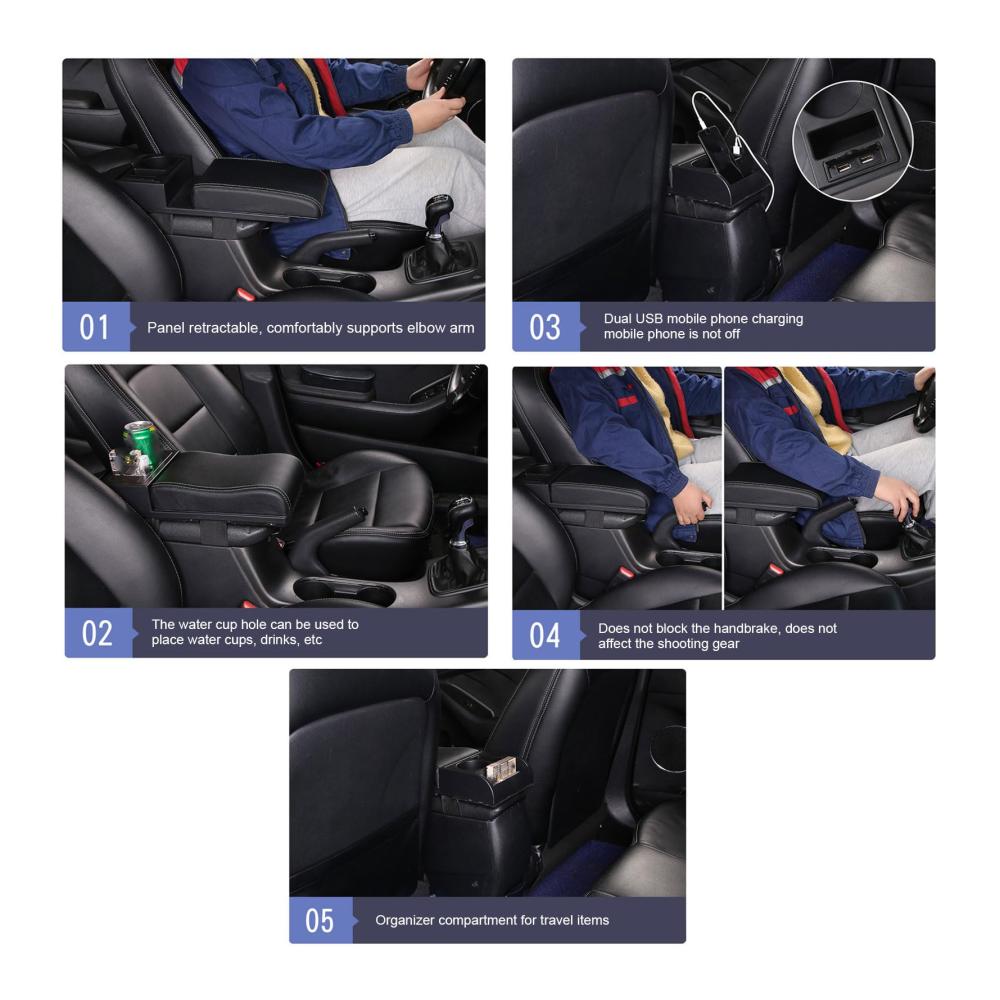 01 Panel retractable, comfortably supports elbow arm

03 Dual USB mobile phone charging mobile phone is not off

02 The water cup hole can be used to place water cups, drinks, etc

04 Does not block the handbrake, does not affect the shooting gear

05 Organizer compartment for travel items