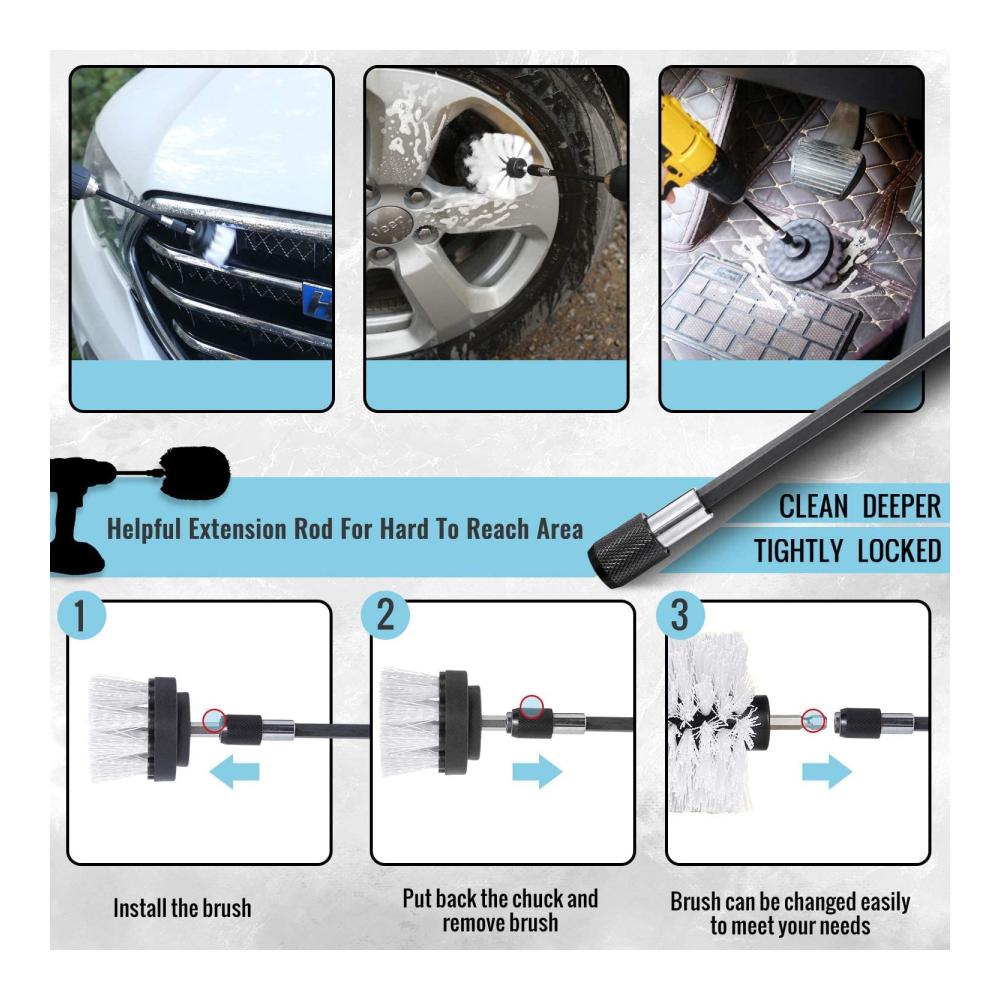 Helpful Extension Rod For Hard To Reach Area

CLEAN DEEPER

TIGHTLY LOCKED

1

2

3

Install the brush

Put back the chuck and remove brush

Brush can be changed easily to meet your needs