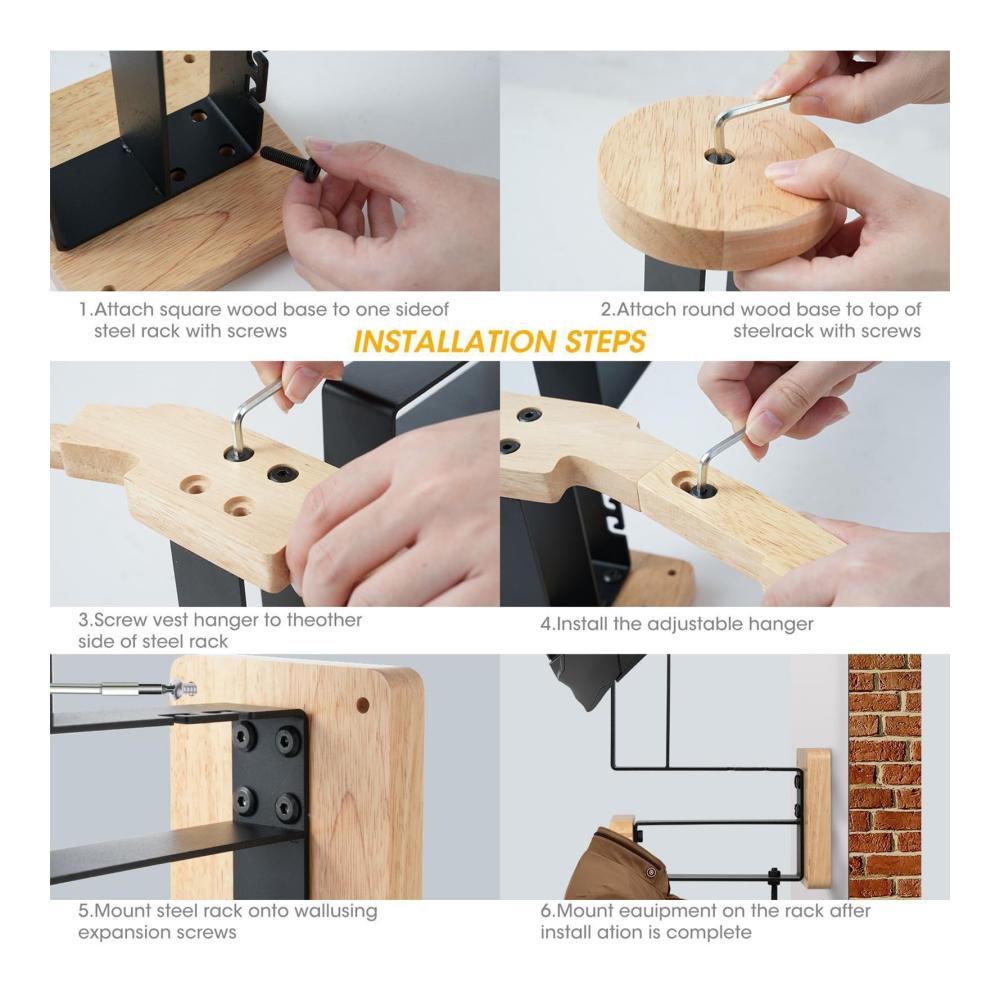 1.Attach square wood base to one sideof steel rack with screws

2.Attach round wood base to top of steelrack with screws

INSTALLATION STEPS

3.Screw vest hanger to theother side of steel rack

4.Install the adjustable hanger

5.Mount steel rack onto wallusing expansion screws

6.Mount eauipment on the rack after install ation is complete