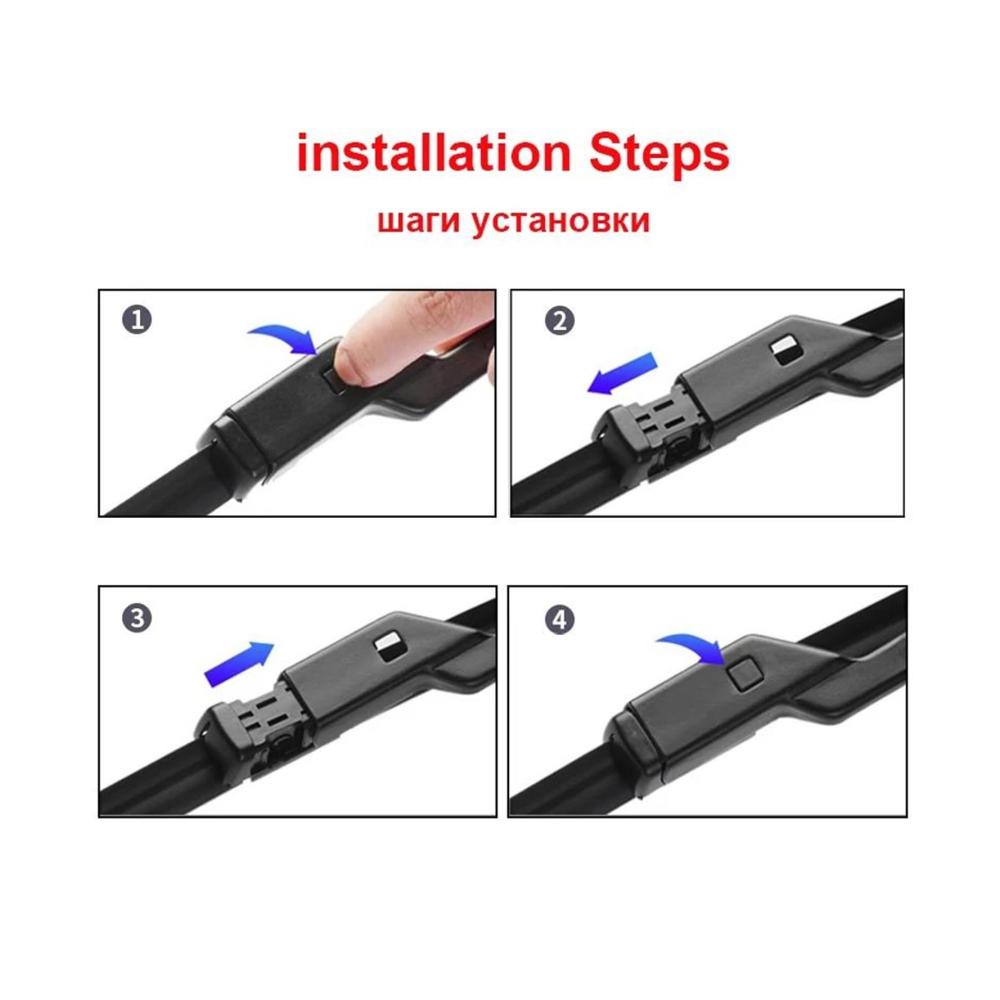 installation Steps
шаги установки

1

2

3

4