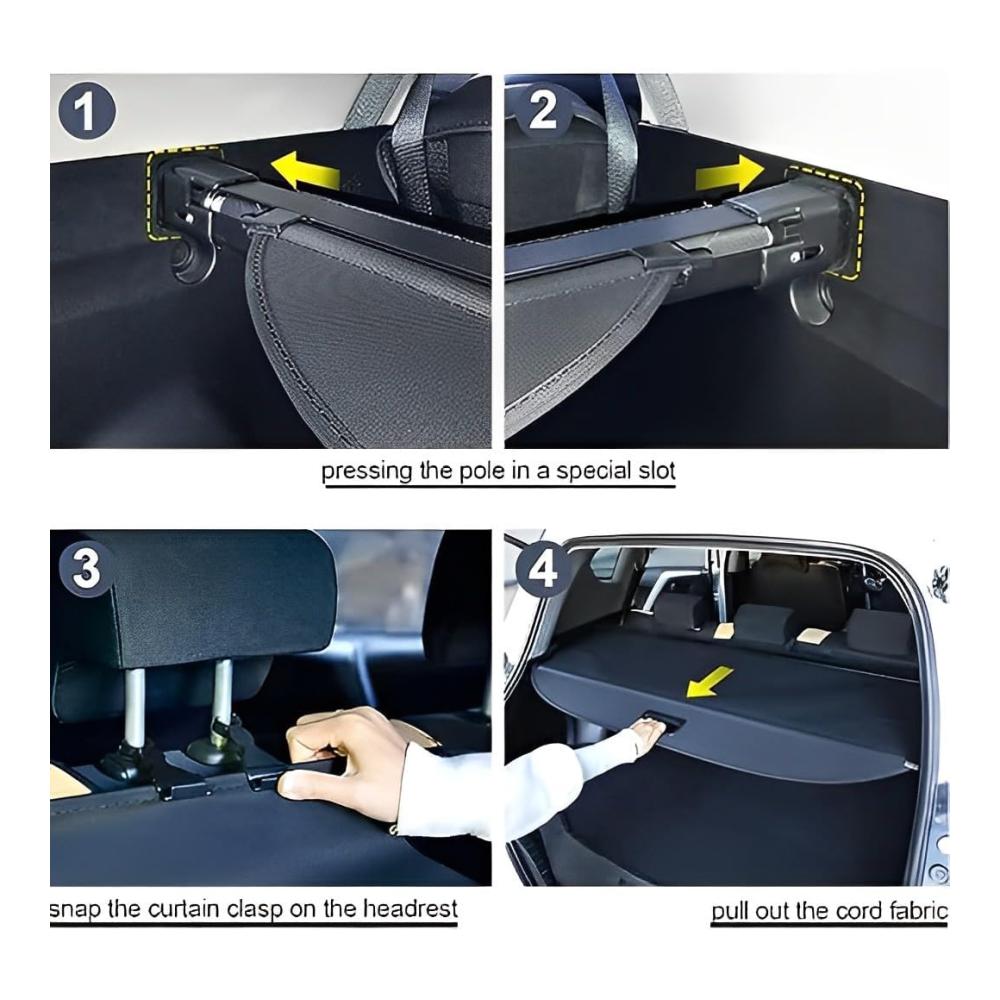 1

2

pressing the pole in a special slot

3

4

snap the curtain clasp on the headrest

pull out the cord fabric