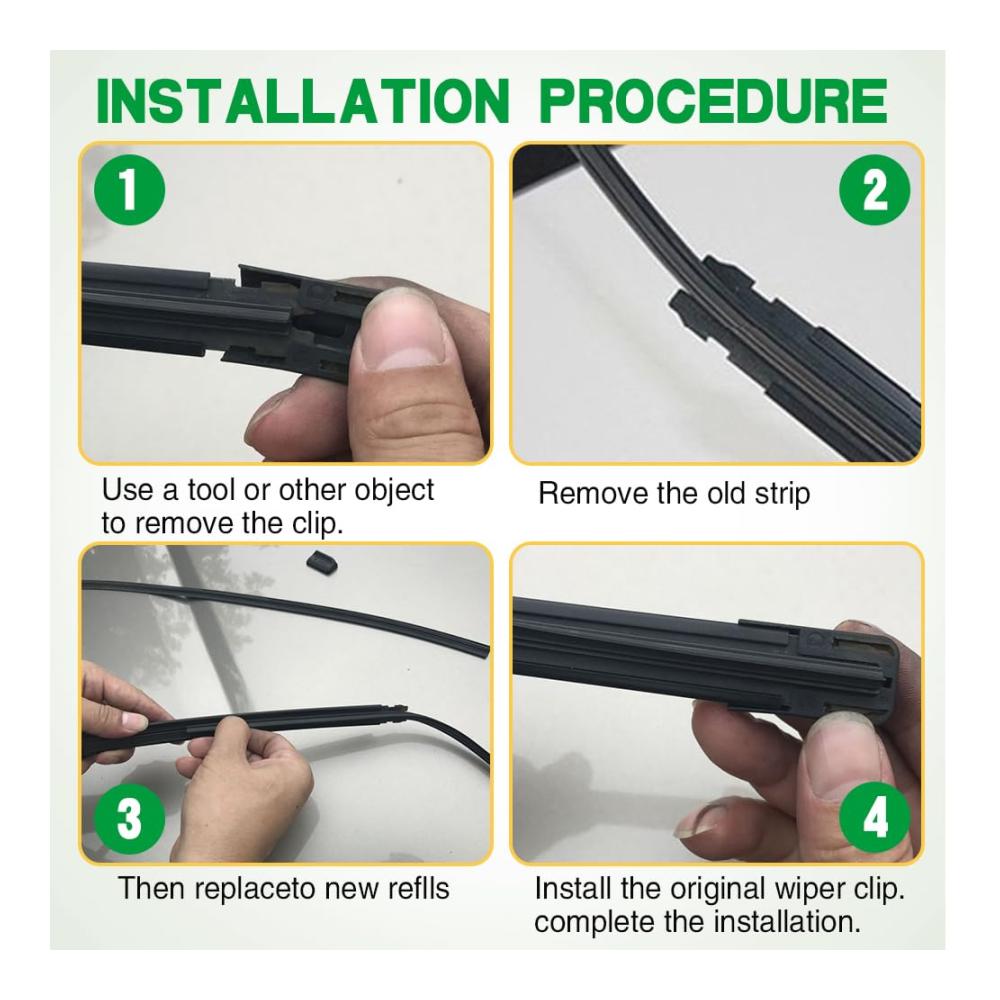 INSTALLATION PROCEDURE

1

Use a tool or other object to remove the clip.

2

Remove the old strip

3

Then replaceto new reflls

4

Install the original wiper clip. complete the installation.