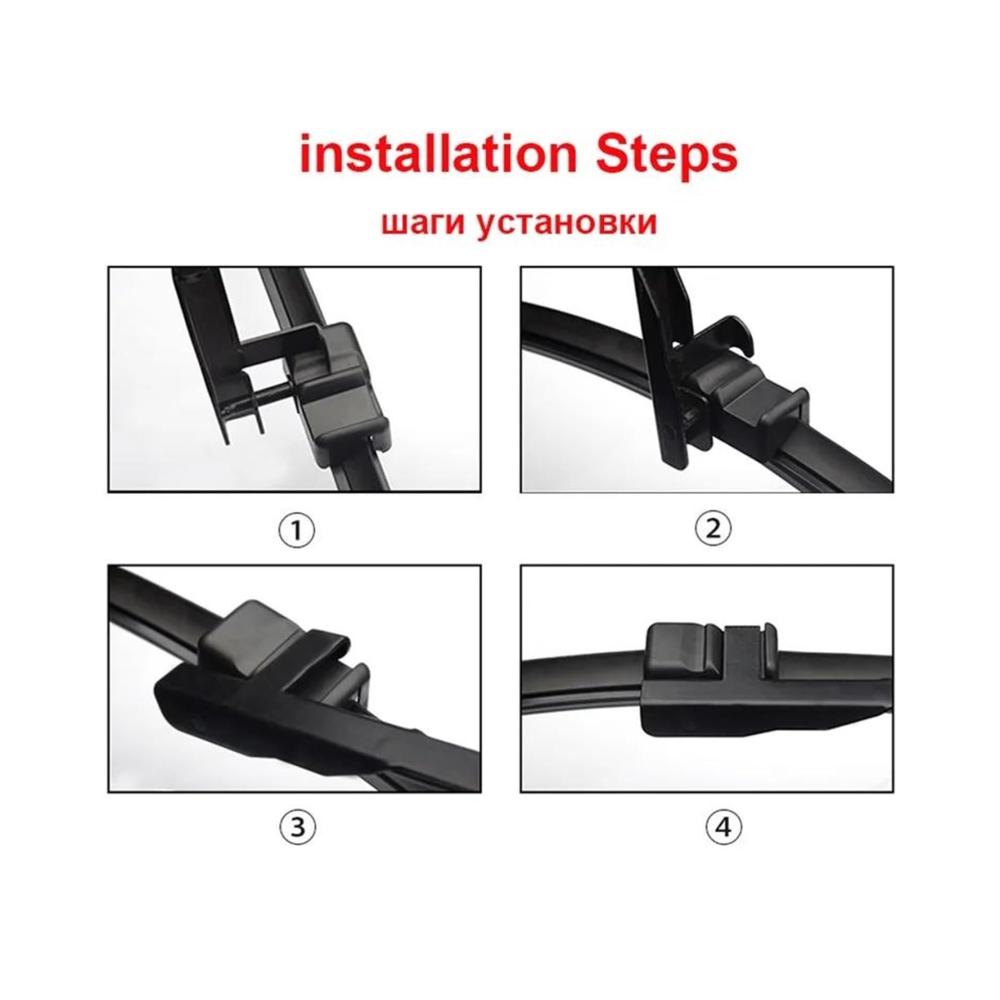 installation Steps

шаги установки

①

②

③

④