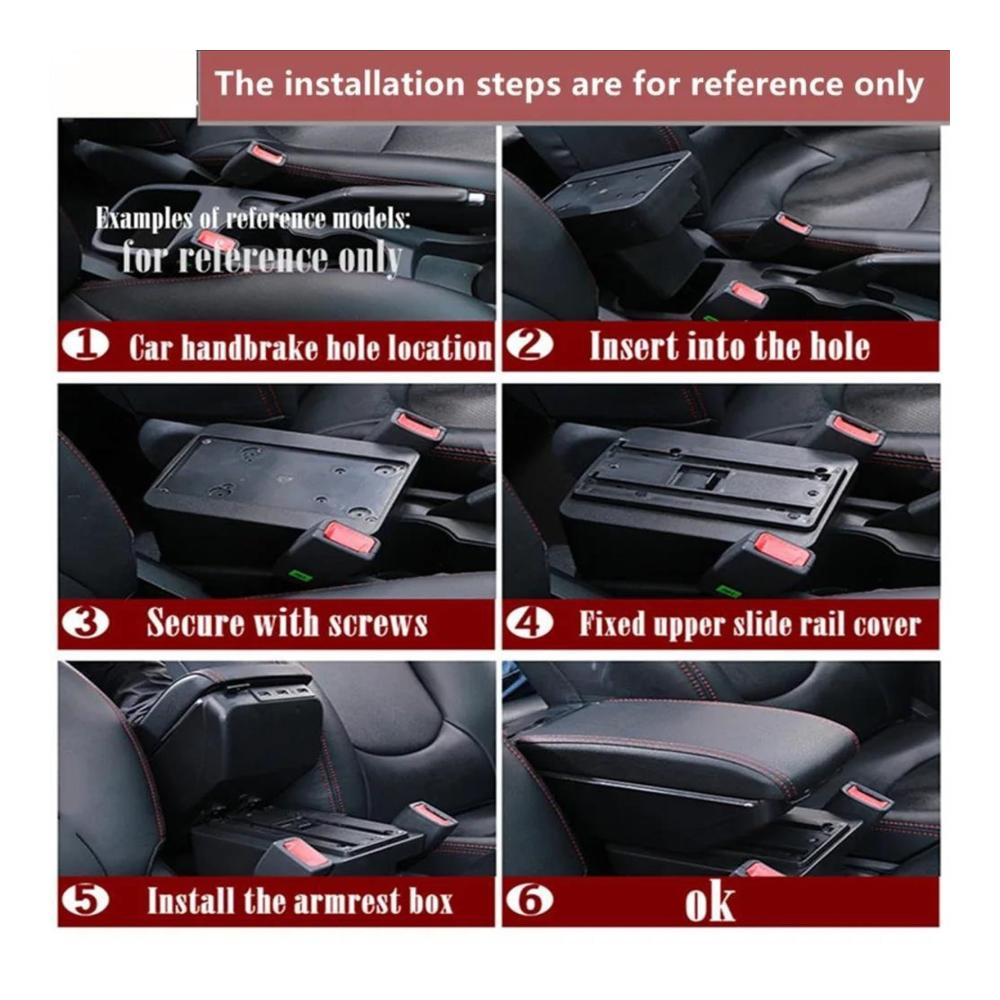 The installation steps are for reference only

Examples of reference models:
for reference only

1 Car handbrake hole location

2 Insert into the hole

3 Secure with screws

4 Fixed upper slide rail cover

5 Install the armrest box

6 ok