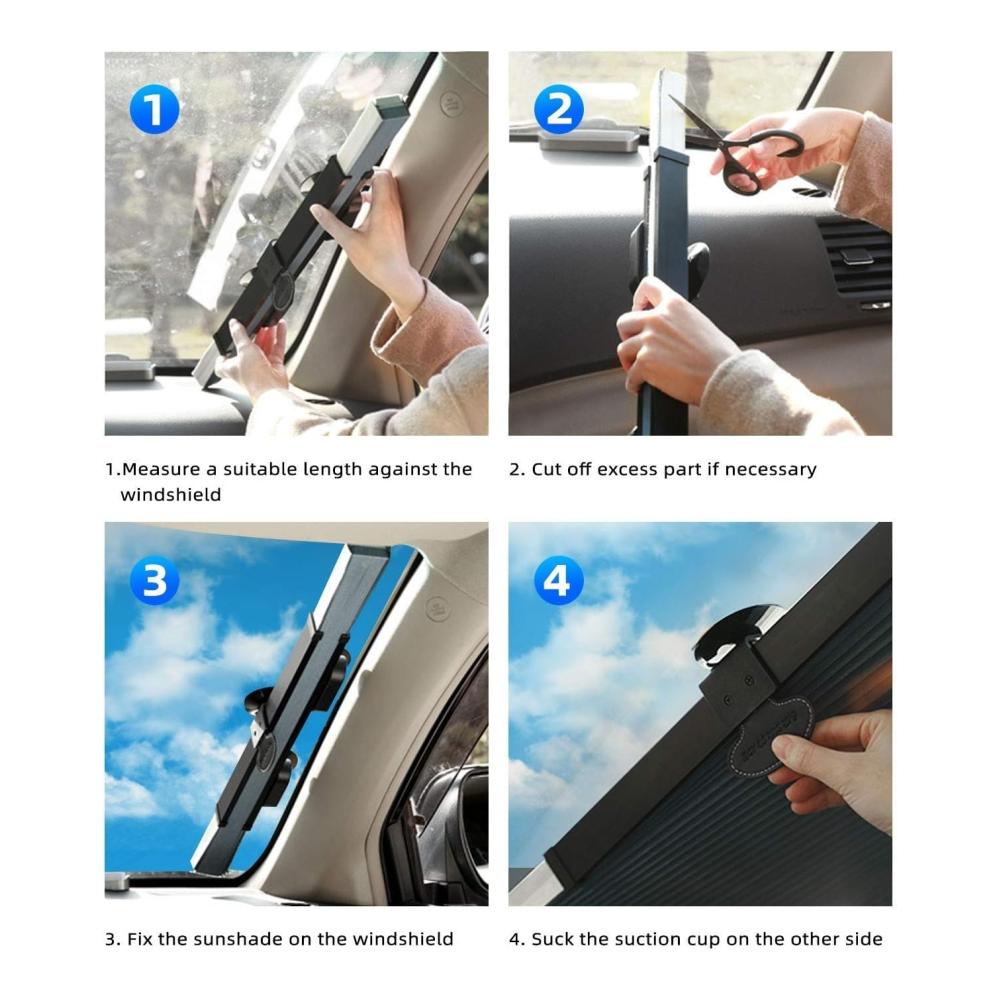 1

2

1.Measure a suitable length against the windshield

2. Cut off excess part if necessary

3

4

3. Fix the sunshade on the windshield

4. Suck the suction cup on the other side