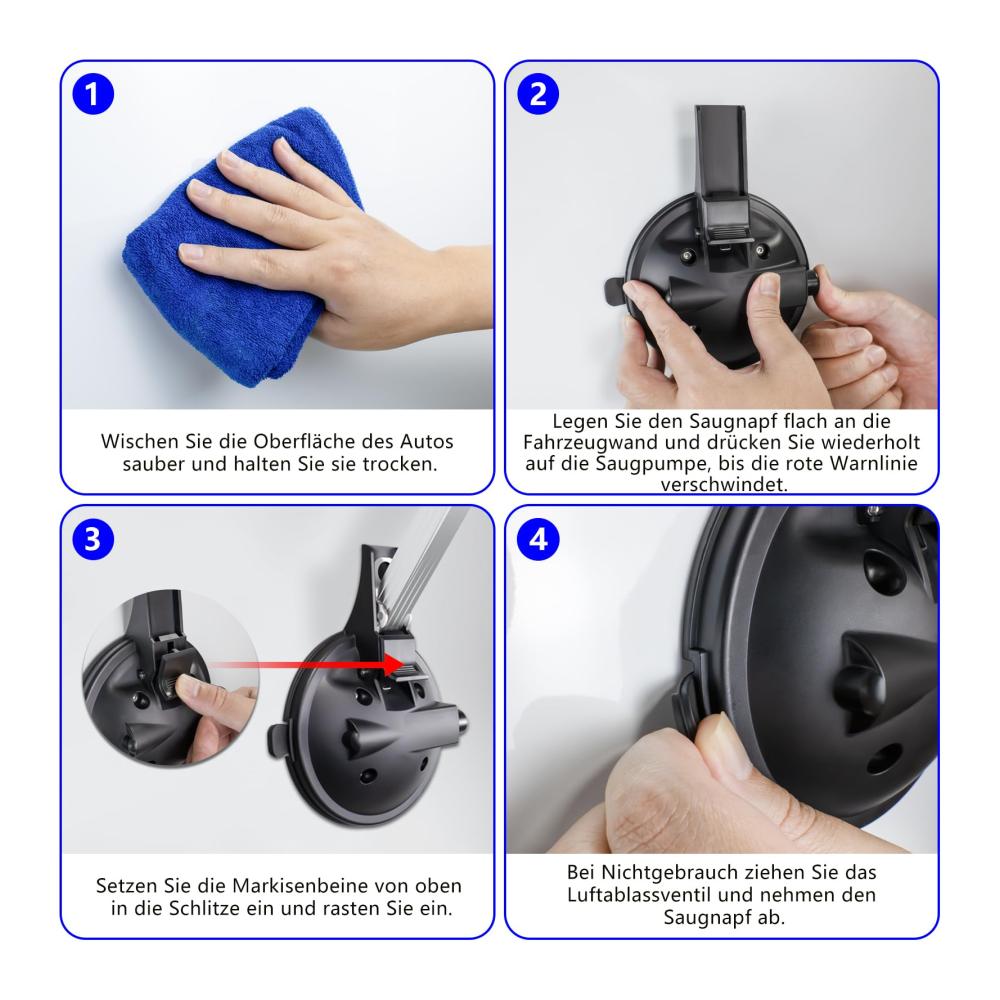 1

Wischen Sie die Oberfläche des Autos sauber und halten Sie sie trocken.

2

Legen Sie den Saugnapf flach an die Fahrzeugwand und drücken Sie wiederholt auf die Saugpumpe, bis die rote Warnlinie verschwindet.

3

Setzen Sie die Markisenbeine von oben in die Schlitze ein und rasten Sie ein.

4

Bei Nichtgebrauch ziehen Sie das Luftablassventil und nehmen den Saugnapf ab.