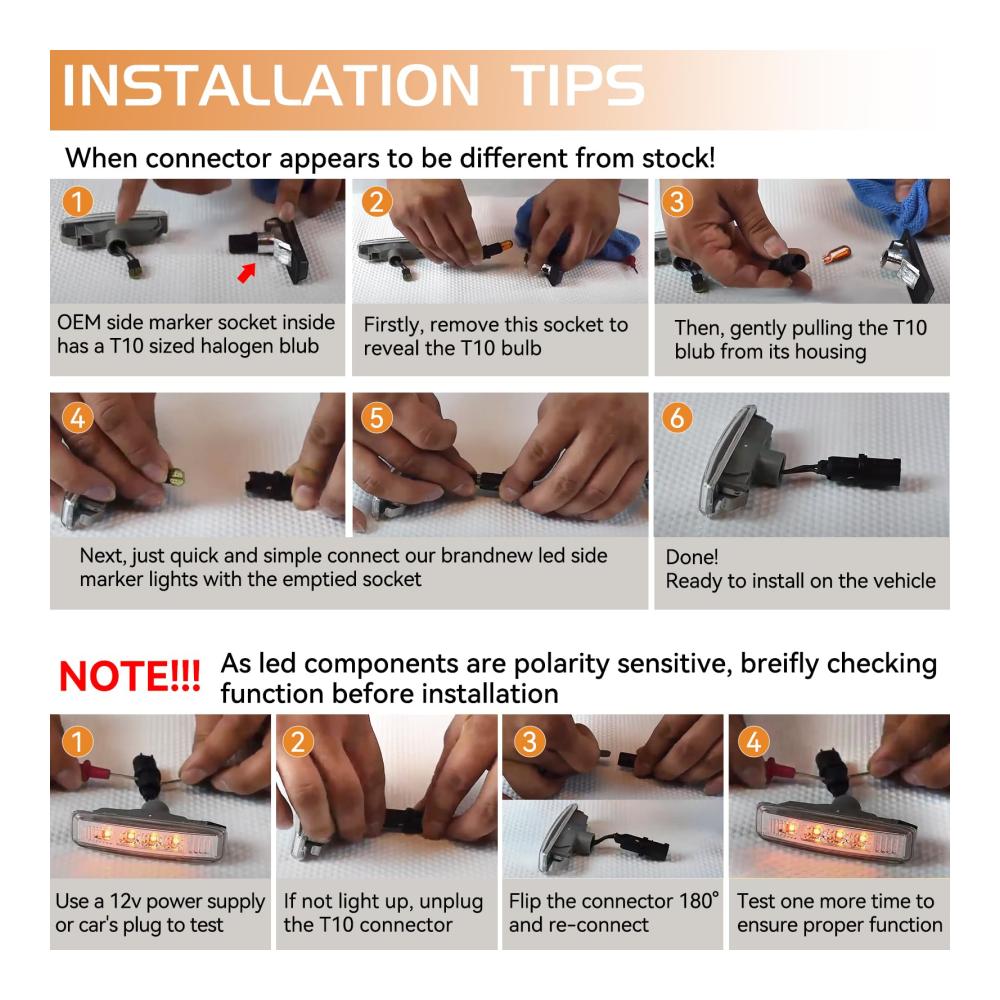 INSTALLATION TIPS

When connector appears to be different from stock!

1
OEM side marker socket inside has a T10 sized halogen blub

2
Firstly, remove this socket to reveal the T10 bulb

3
Then, gently pulling the T10 blub from its housing

4

5

Next, just quick and simple connect our brandnew led side marker lights with the emptied socket

6
Done!
Ready to install on the vehicle

NOTE!!! As led components are polarity sensitive, breifly checking function before installation

1
Use a 12v power supply or car's plug to test

2
If not light up, unplug the T10 connector

3
Flip the connector 180° and re-connect

4
Test one more time to ensure proper function