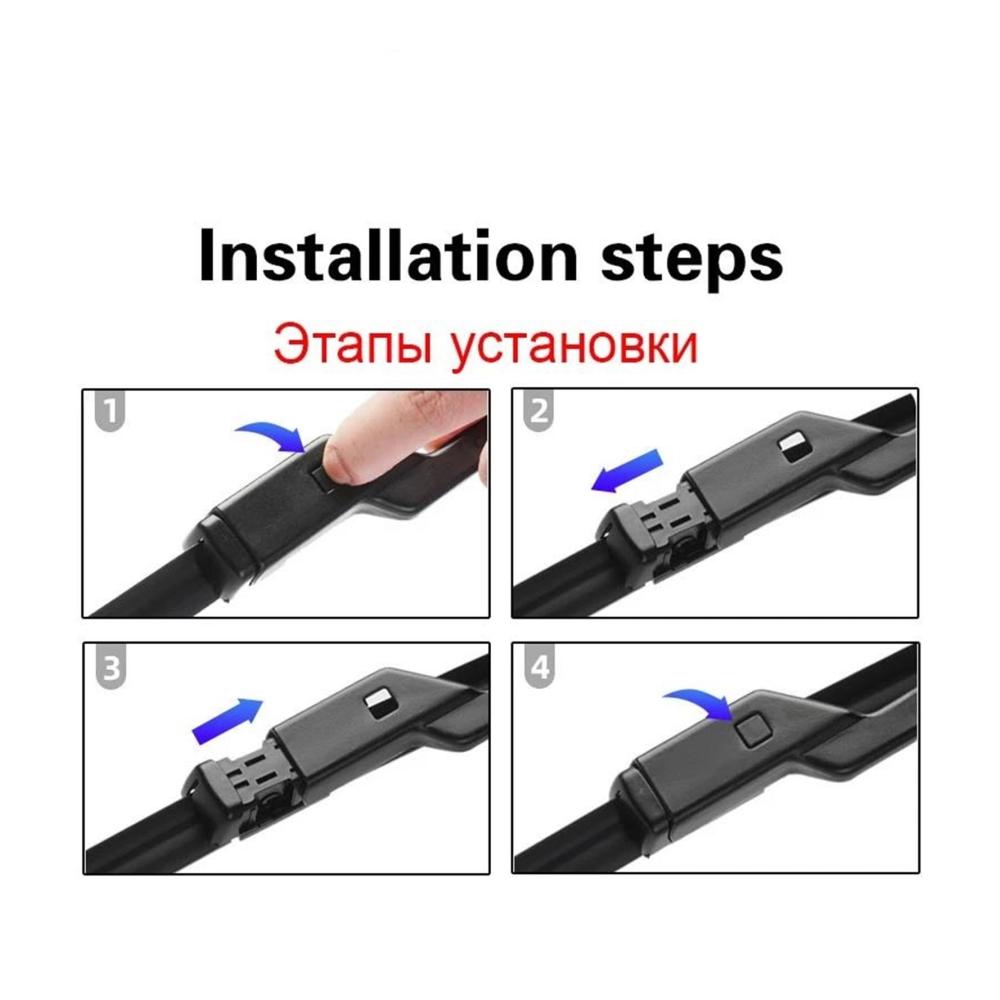 Installation steps

Этапы установки

1

2

3

4