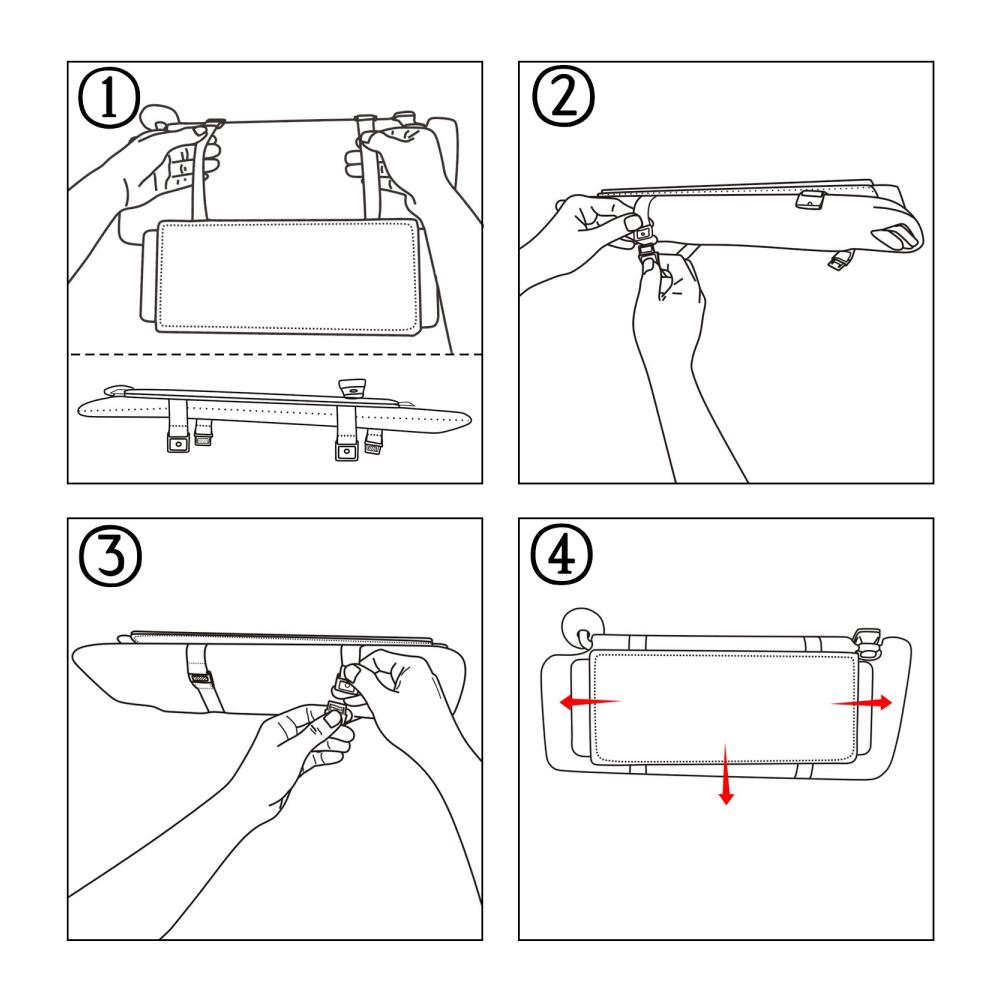 ①

②

③

④