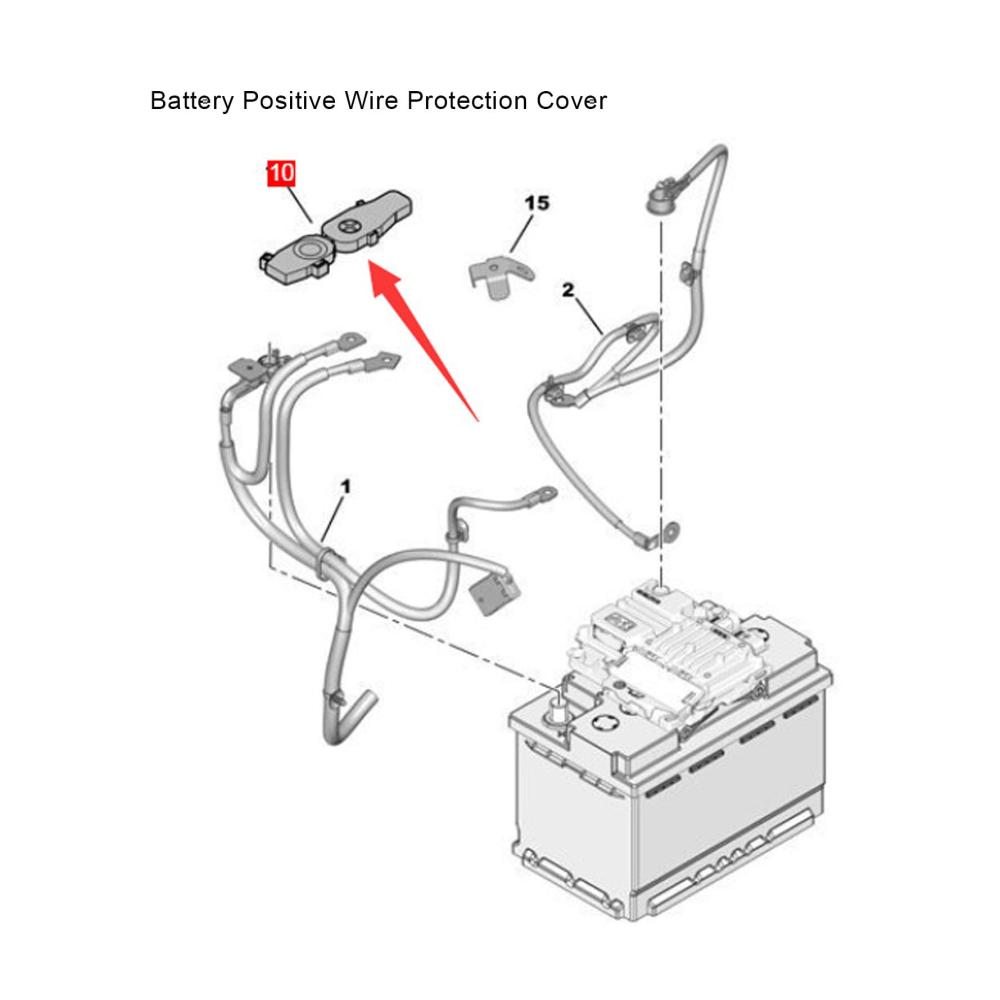 Battery Positive Wire Protection Cover

10

15

2

1