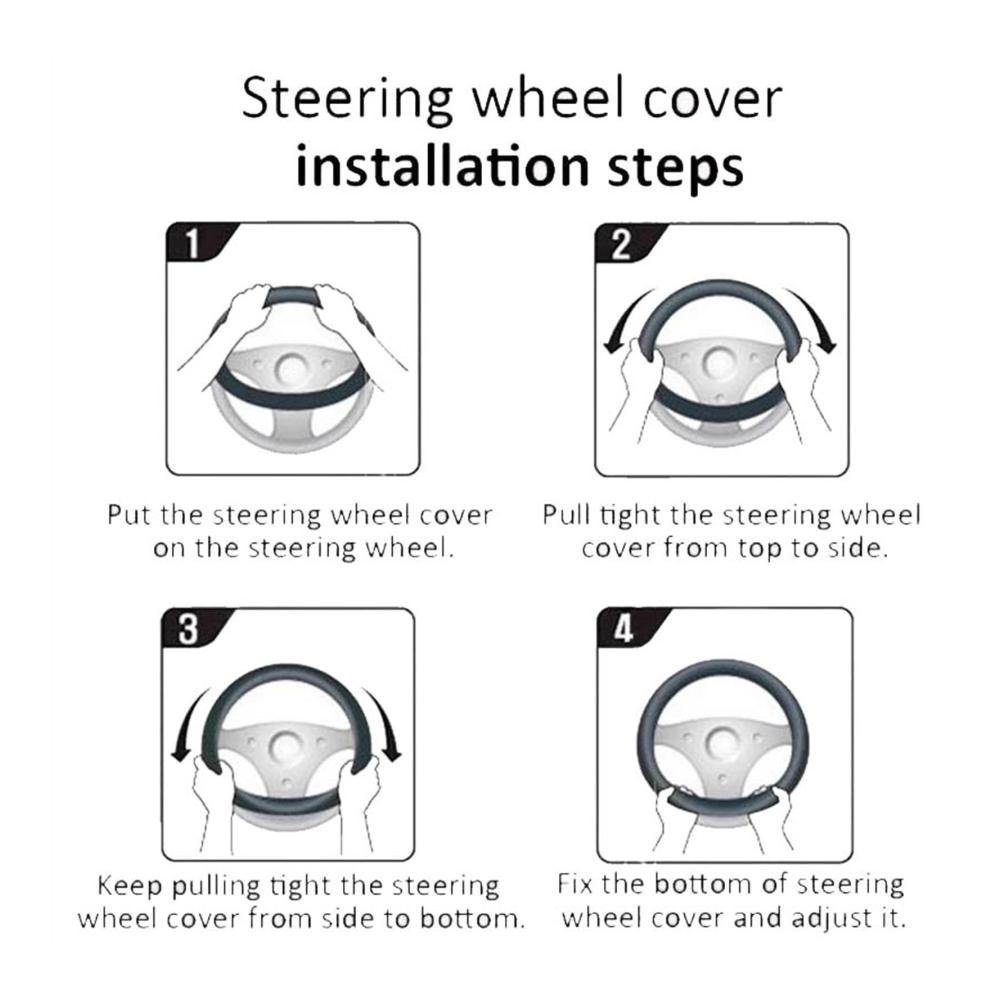 Steering wheel cover
installation steps

1

Put the steering wheel cover on the steering wheel.

2

Pull tight the steering wheel cover from top to side.

3

Keep pulling tight the steering wheel cover from side to bottom.

4

Fix the bottom of steering wheel cover and adjust it.