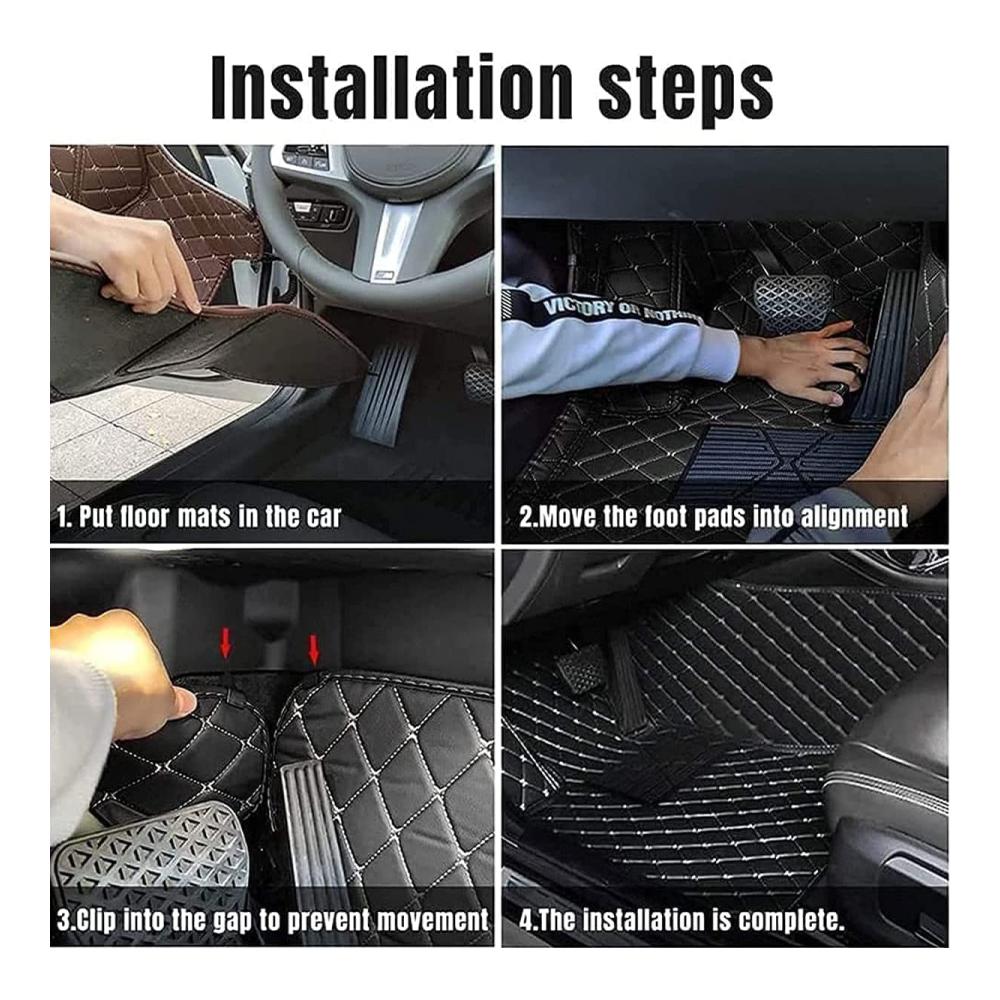 Installation steps

1. Put floor mats in the car

VICTORY OR NOTHING

2.Move the foot pads into alignment

3.Clip into the gap to prevent movement

4.The installation is complete.