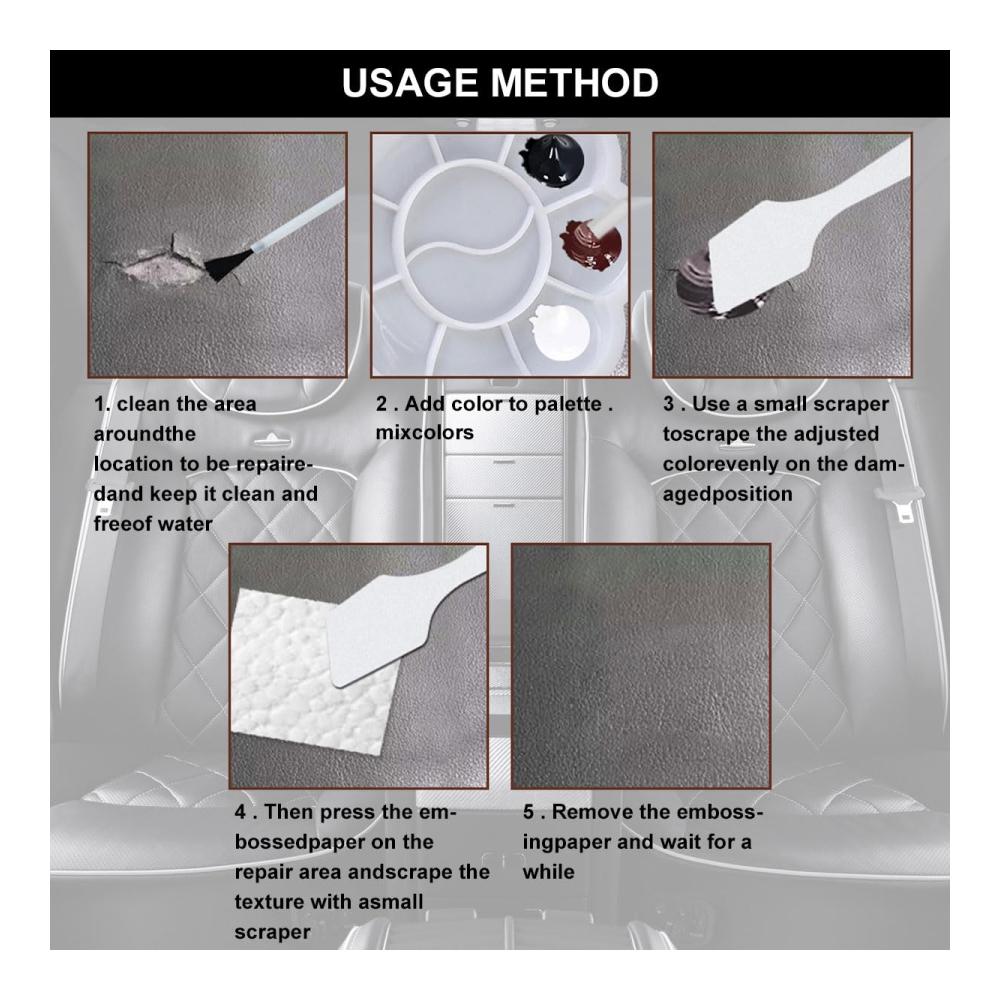 USAGE METHOD

1. clean the area aroundthe location to be repairedand keep it clean and freeof water

2 . Add color to palette . mixcolors

3 . Use a small scraper toscrape the adjusted colorevenly on the damagedposition

4 . Then press the embossedpaper on the repair area andscrape the texture with asmall scraper

5 . Remove the embossingpaper and wait for a while