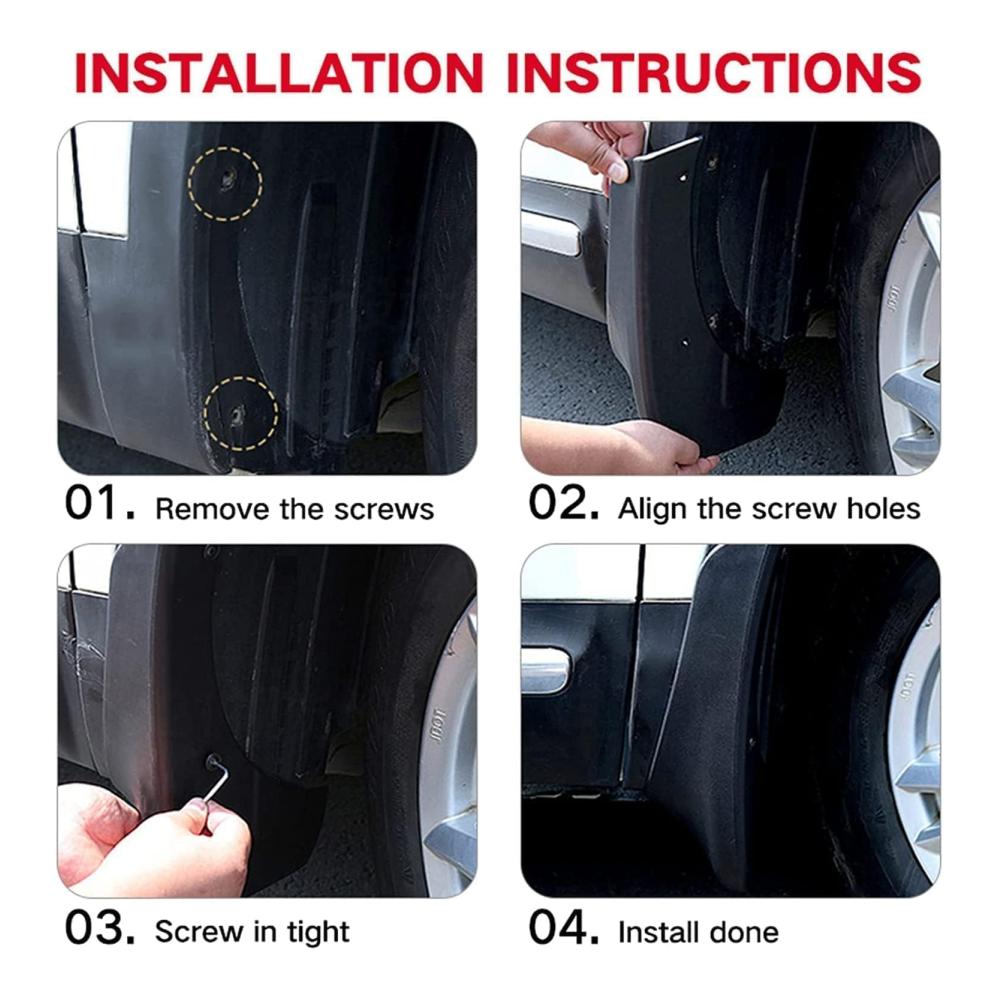 INSTALLATION INSTRUCTIONS

01. Remove the screws

02. Align the screw holes

03. Screw in tight

04. Install done