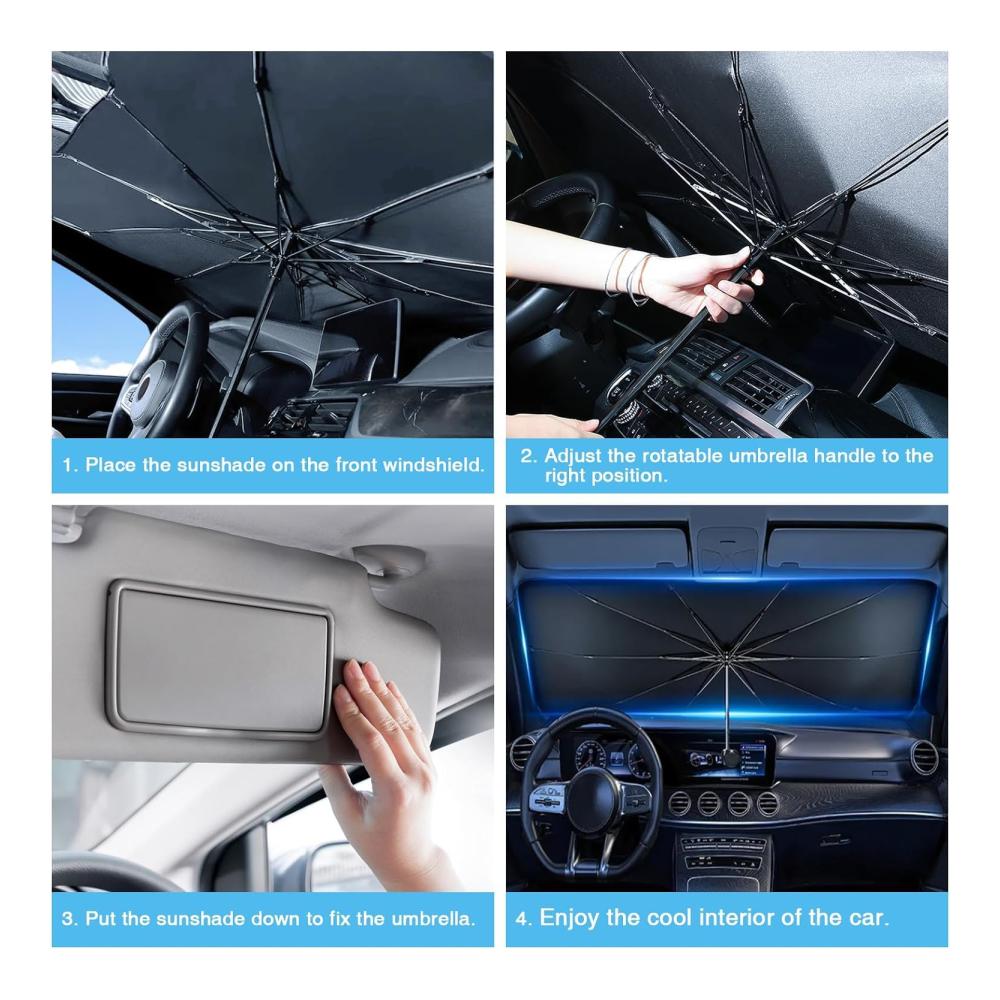 1. Place the sunshade on the front windshield.

2. Adjust the rotatable umbrella handle to the right position.

3. Put the sunshade down to fix the umbrella.

4. Enjoy the cool interior of the car.