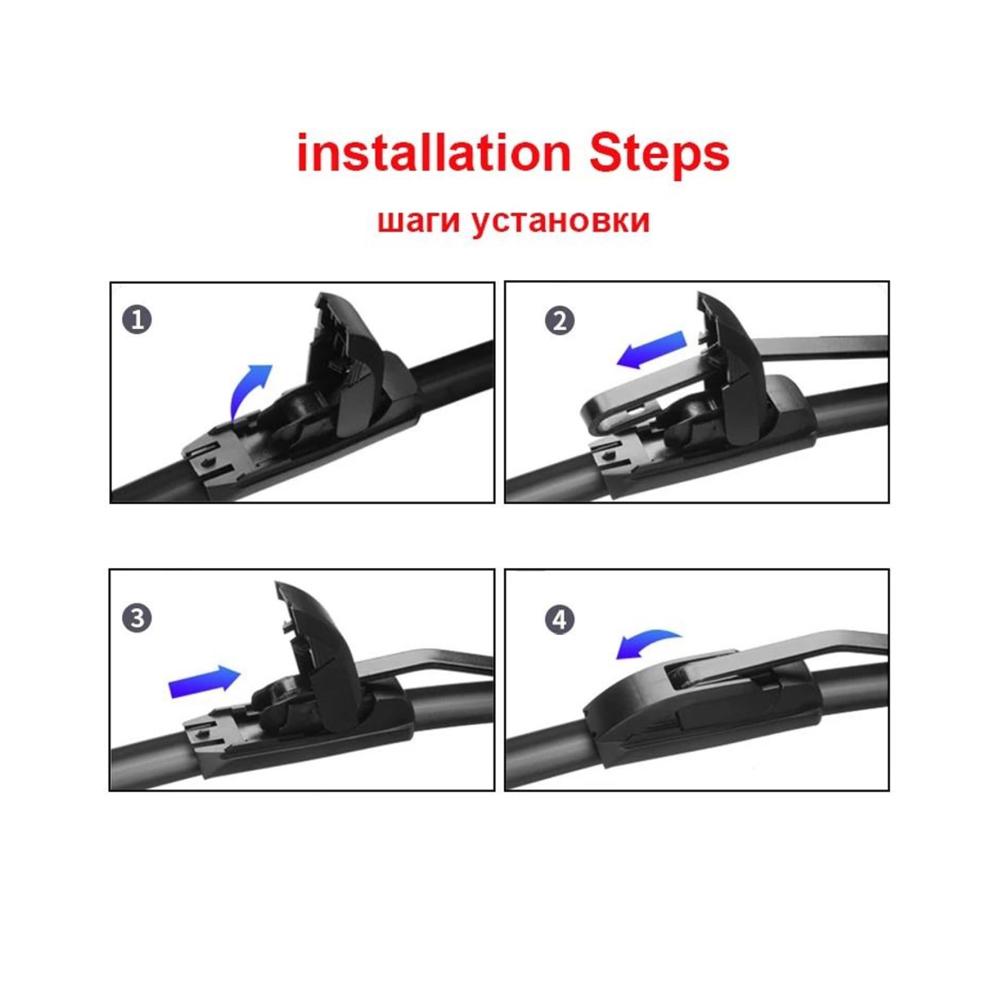 installation Steps
шаги установки

1

2

3

4