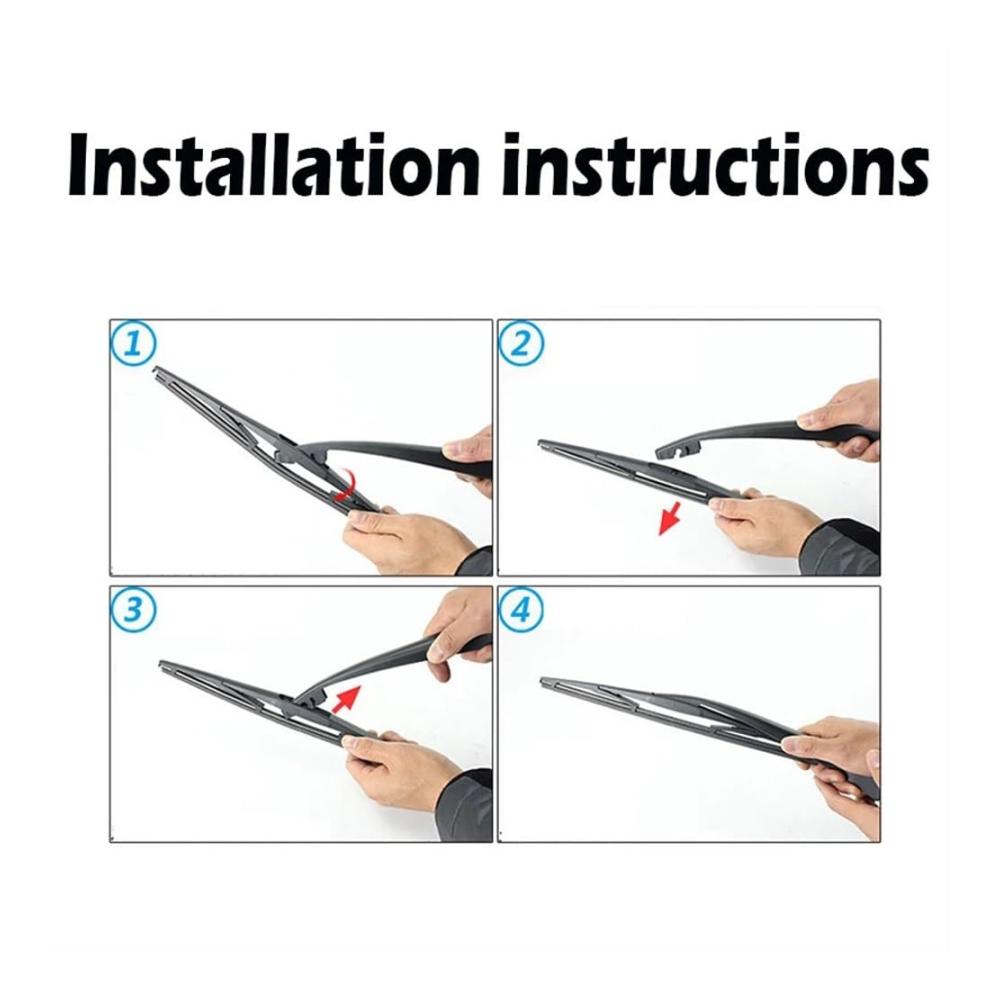 Installation instructions

1

2

3

4