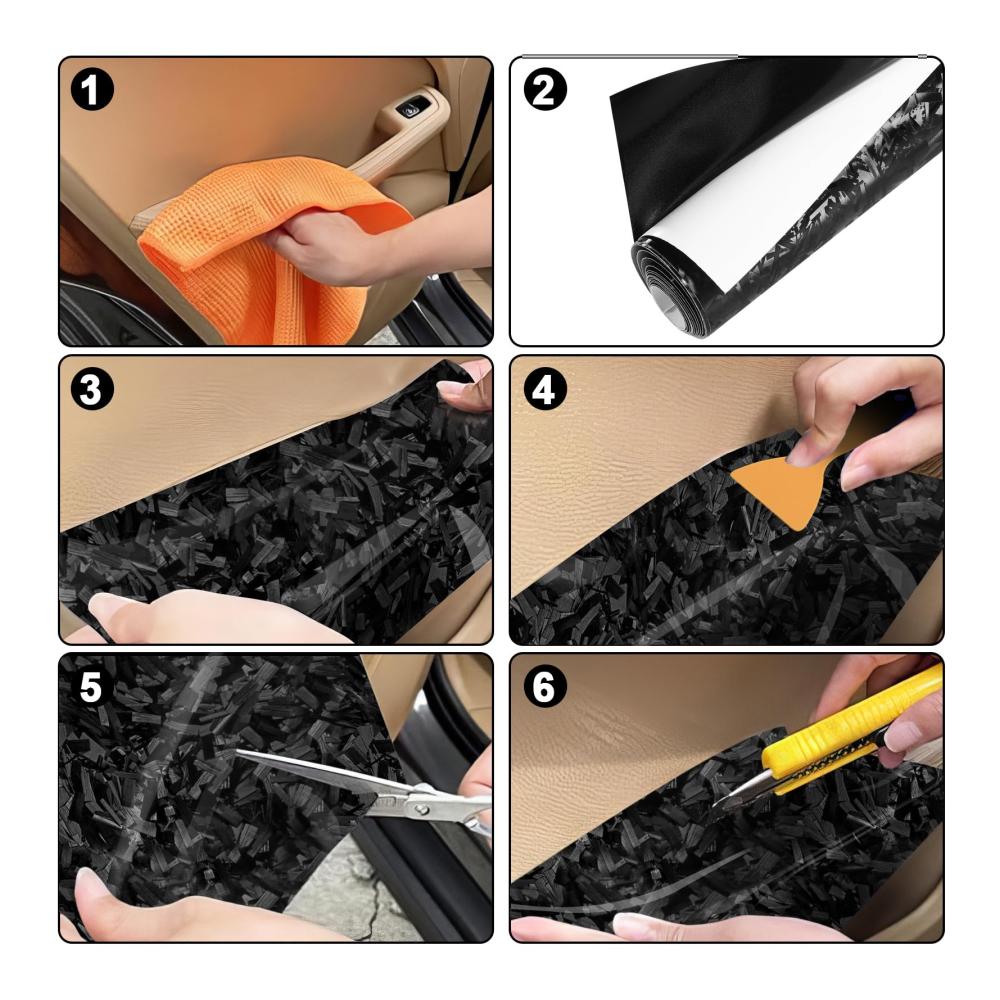 1
2
3
4
5
6