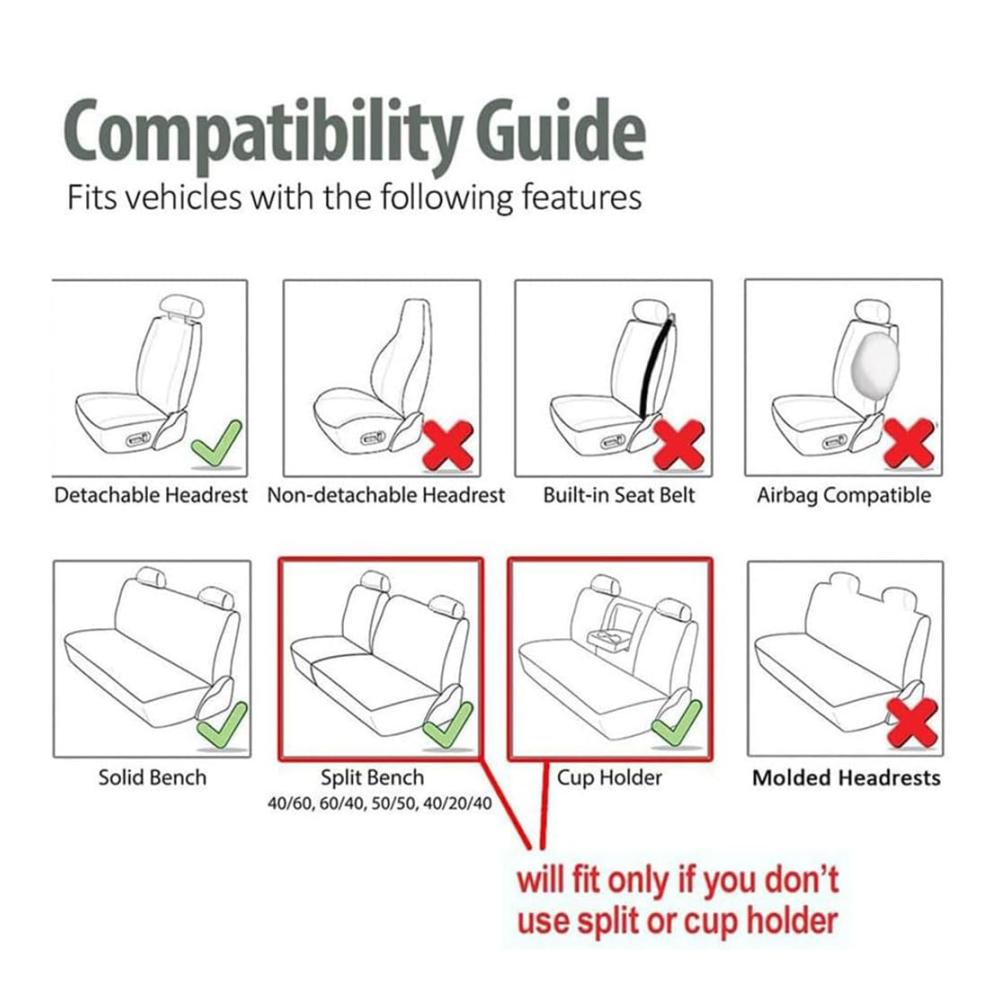 Compatibility Guide
Fits vehicles with the following features

Detachable Headrest

Non-detachable Headrest

Built-in Seat Belt

Airbag Compatible

Solid Bench

Split Bench
40/60, 60/40, 50/50, 40/20/40

Cup Holder

Molded Headrests

will fit only if you don't use split or cup holder