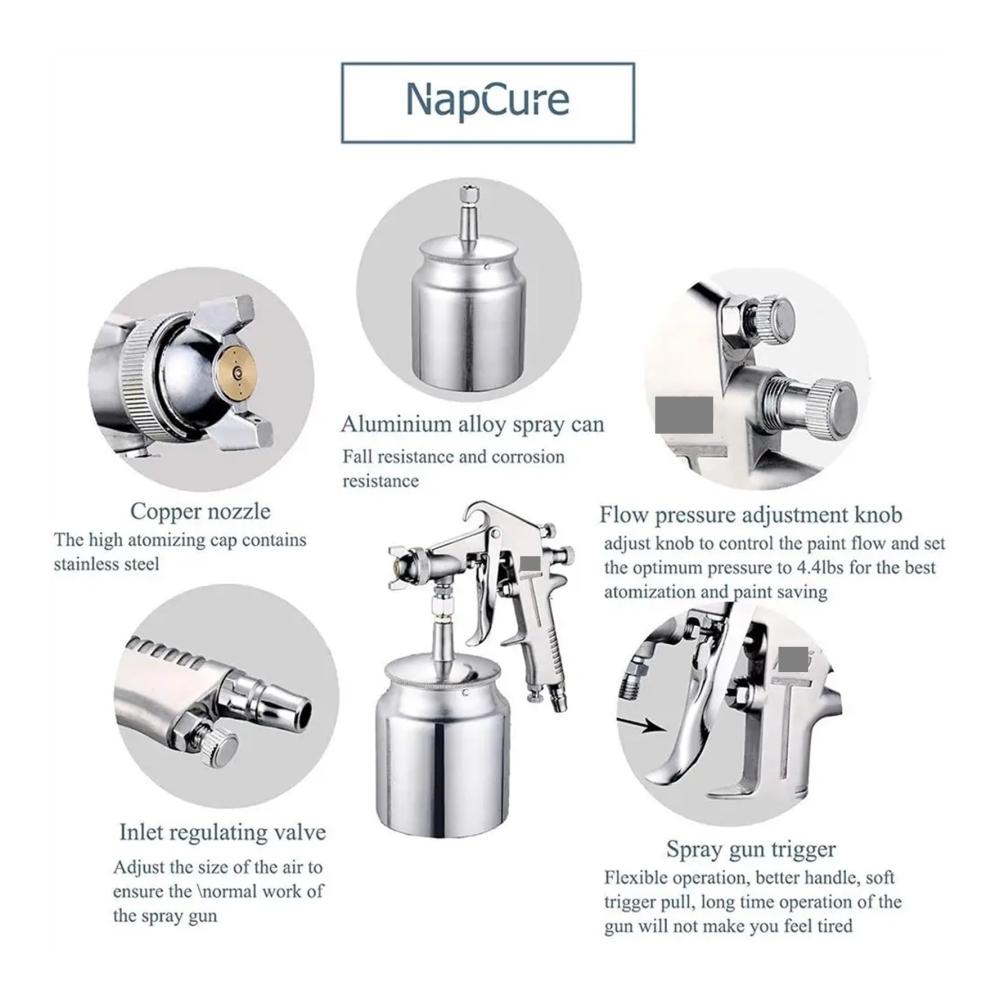 NapCure

Aluminium alloy spray can
Fall resistance and corrosion resistance

Copper nozzle
The high atomizing cap contains stainless steel

Flow pressure adjustment knob
adjust knob to control the paint flow and set the optimum pressure to 4.4lbs for the best atomization and paint saving

Inlet regulating valve
Adjust the size of the air to ensure the \normal work of the spray gun

Spray gun trigger
Flexible operation, better handle, soft trigger pull, long time operation of the gun will not make you feel tired