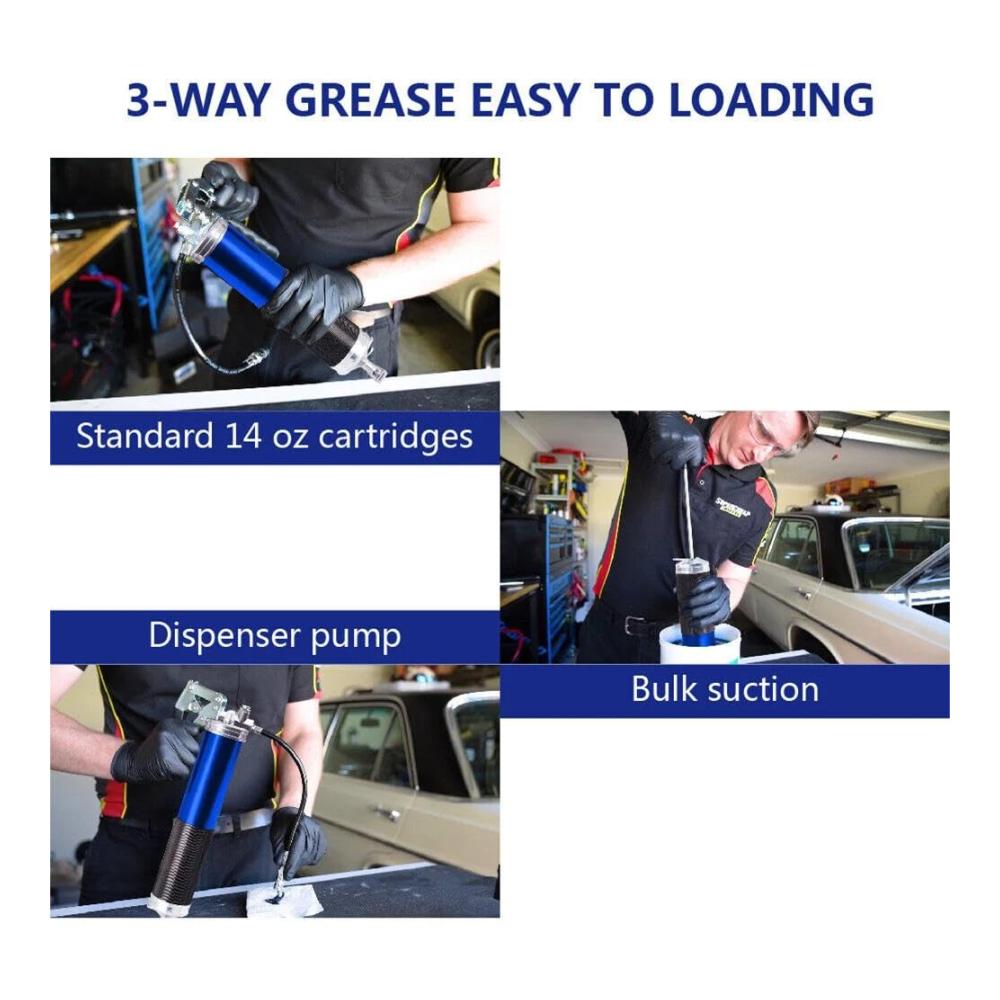 3-WAY GREASE EASY TO LOADING

Standard 14 oz cartridges

Dispenser pump

Bulk suction