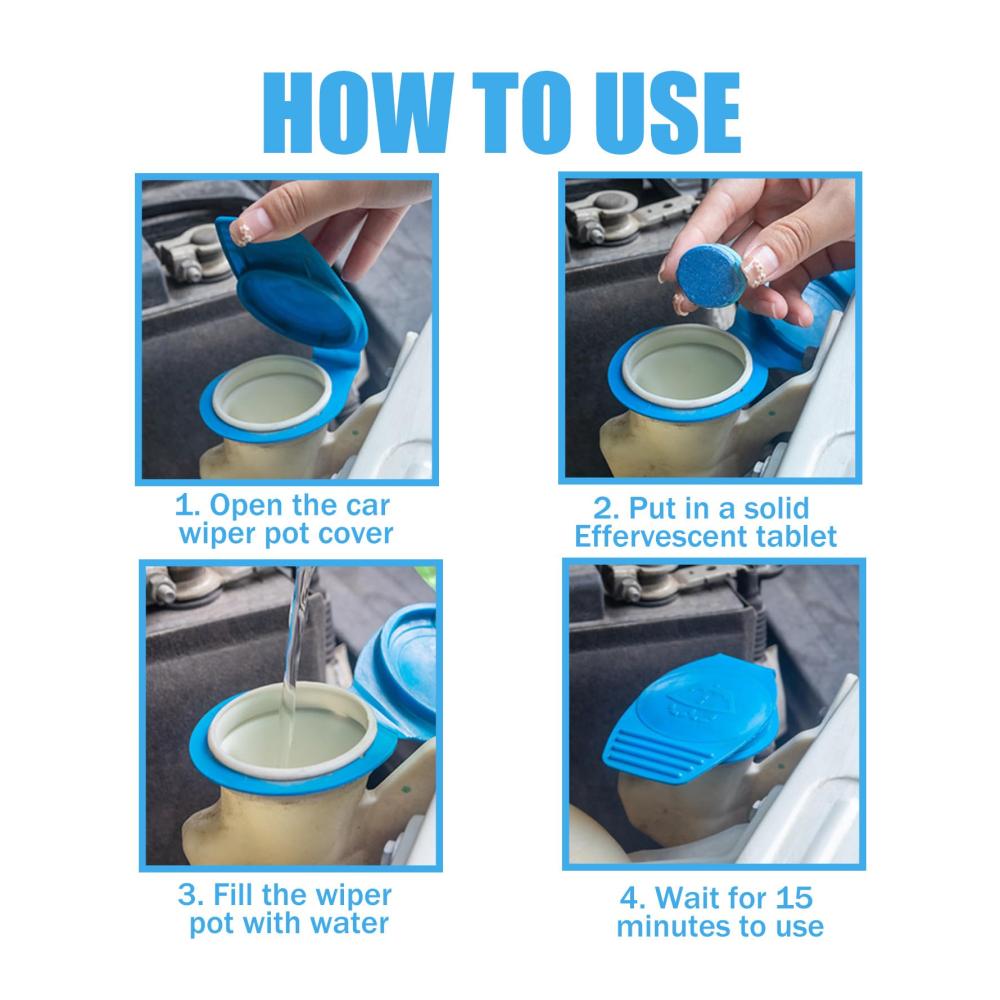 HOW TO USE

1. Open the car wiper pot cover

2. Put in a solid Effervescent tablet

3. Fill the wiper pot with water

4. Wait for 15 minutes to use